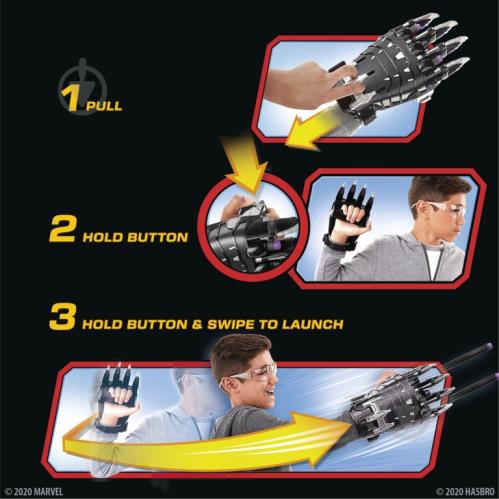 1 PULL

2 HOLD BUTTON

3 HOLD BUTTON & SWIPE TO LAUNCH

© 2020 MARVEL

© 2020 HASBRO