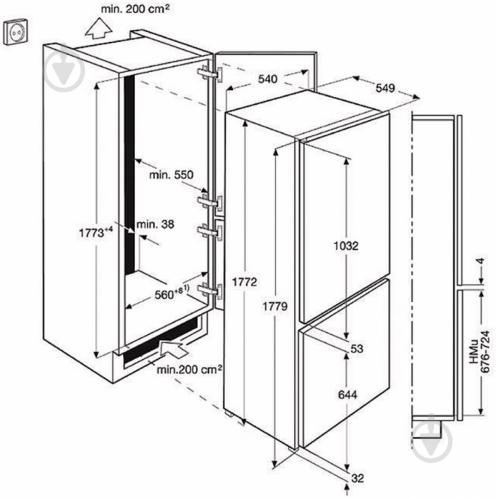 min. 200 cm²

540

549

min. 550

$1773^{+4}$

min. 38

$560^{+8\,1)}$

min.200 cm²

1772

1779

1032

53

644

32

4

HMu 676-724