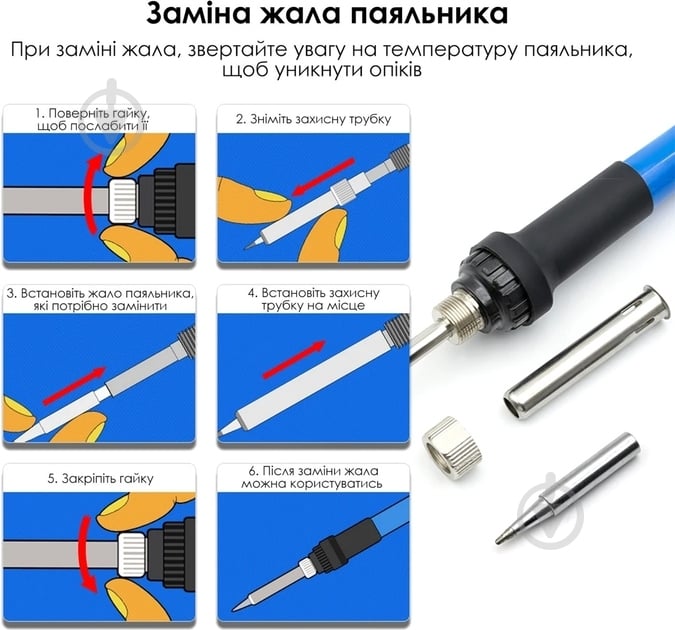 Заміна жала паяльника

При заміні жала, звертайте увагу на температуру паяльника, щоб уникнути опіків

1. Поверніть гайку, щоб послабити її

2. Зніміть захисну трубку

3. Встановіть жало паяльника, які потрібно замінити

4. Встановіть захисну трубку на місце

5. Закріпіть гайку

6. Після заміни жала можна користуватись