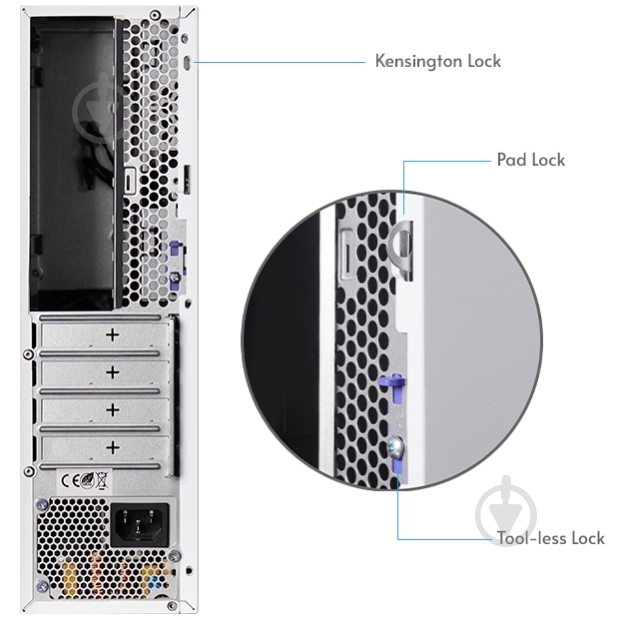 Kensington Lock

Pad Lock

Tool-less Lock

CE