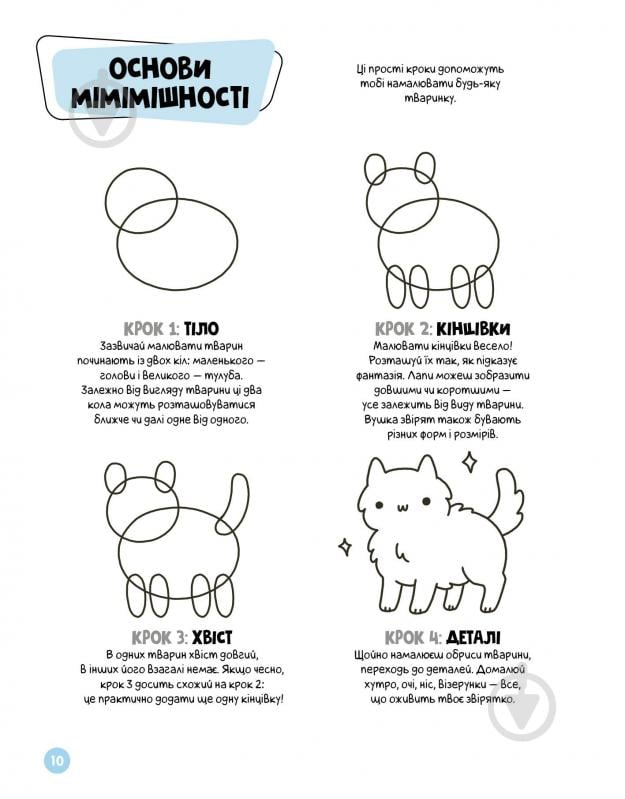 ОСНОВИ МІМІМІШНОСТІ

Ці прості кроки допоможуть тобі намалювати будь-яку тваринку.

КРОК 1: ТІЛО
Зазвичай малювати тварин починають із двох кіл: маленького — голови і великого — тулуба. Залежно від вигляду тварини ці два кола можуть розташовуватися ближче чи далі одне від одного.

КРОК 2: КІНЦІВКИ
Малювати кінцівки весело! Розташуй їх так, як підказує фантазія. Лапи можеш зобразити довшими чи коротшими — усе залежить від виду тварини. Вушка звірят також бувають різних форм і розмірів.

КРОК 3: ХВІСТ
В одних тварин хвіст довгий, в інших його взагалі немає. Якщо чесно, крок 3 досить схожий на крок 2: це практично додати ще одну кінцівку!

КРОК 4: ДЕТАЛІ
Щойно намалюєш обриси тварини, переходь до деталей. Домалюй хутро, очі, ніс, візерунки — все, що оживить твоє звірятко.

10