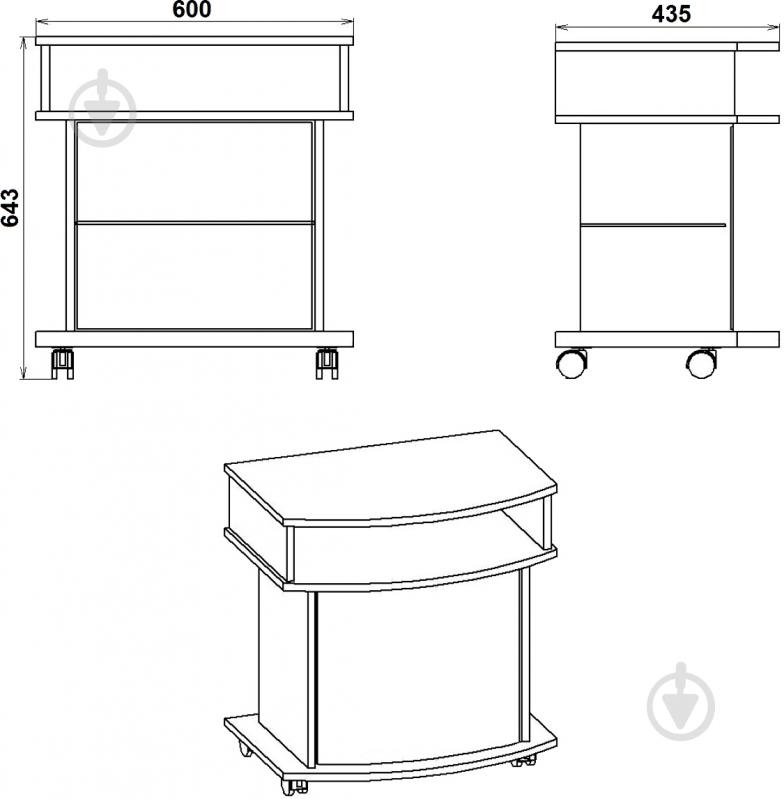 600

435

643