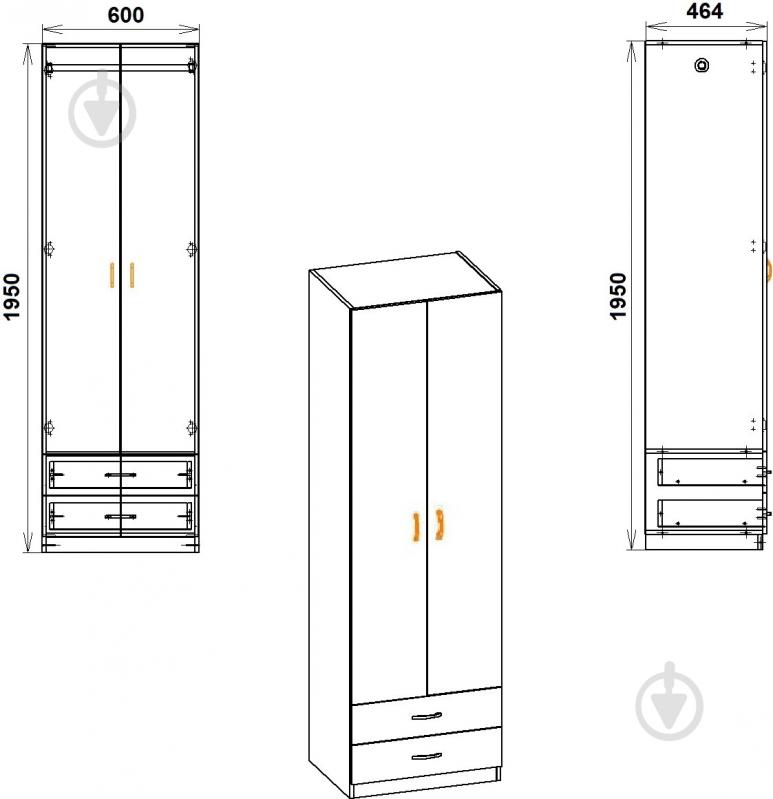 600

1950

464

1950