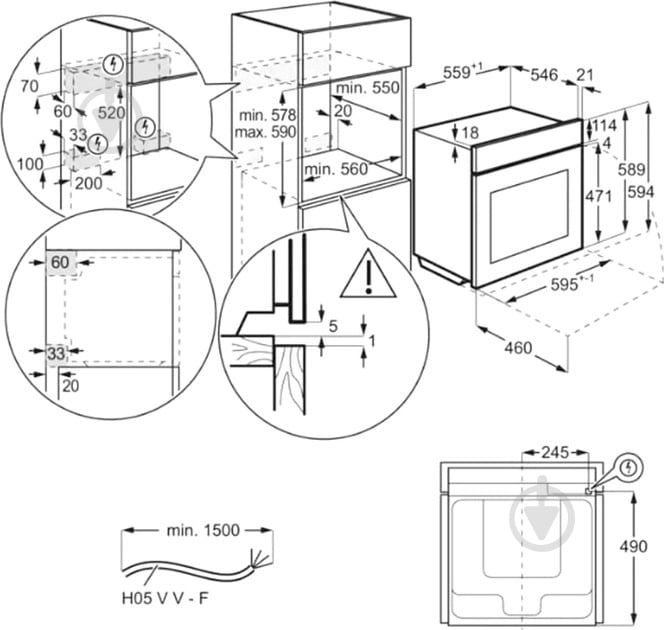 70
60
520
33
100
200
min. 578
max. 590
min. 550
20
min. 560
$559^{+1}$
546
21
18
114
4
589
594
471
$595^{+-1}$
460
60
33
20
5
1
245
490
min. 1500
H05 V V - F