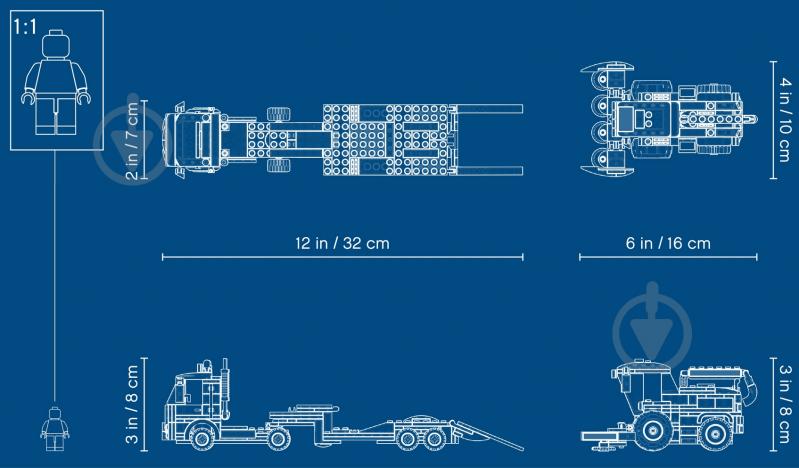 1:1

2 in / 7 cm

4 in / 10 cm

12 in / 32 cm

6 in / 16 cm

3 in / 8 cm

3 in / 8 cm