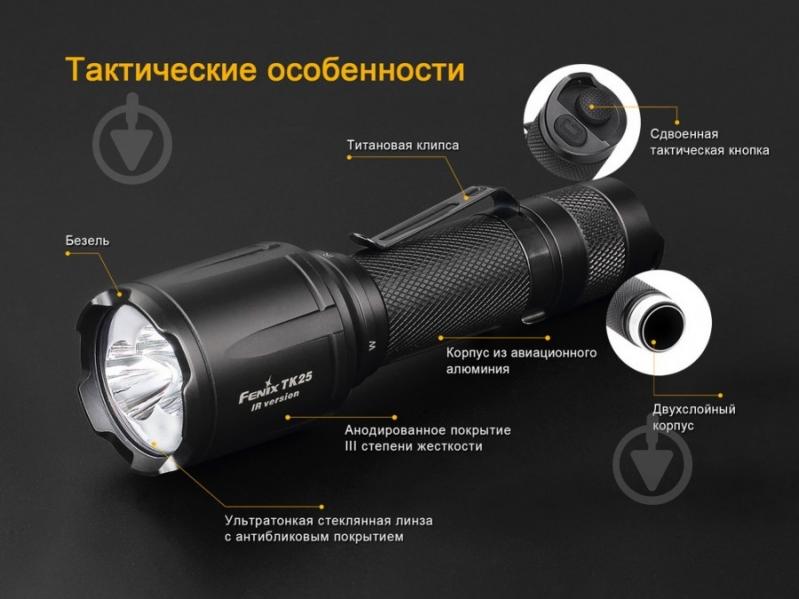 Тактические особенности

Титановая клипса

Сдвоенная тактическая кнопка

Безель

Fenix TK25
IR version

W

Корпус из авиационного алюминия

Двухслойный корпус

Анодированное покрытие III степени жесткости

Ультратонкая стеклянная линза с антибликовым покрытием