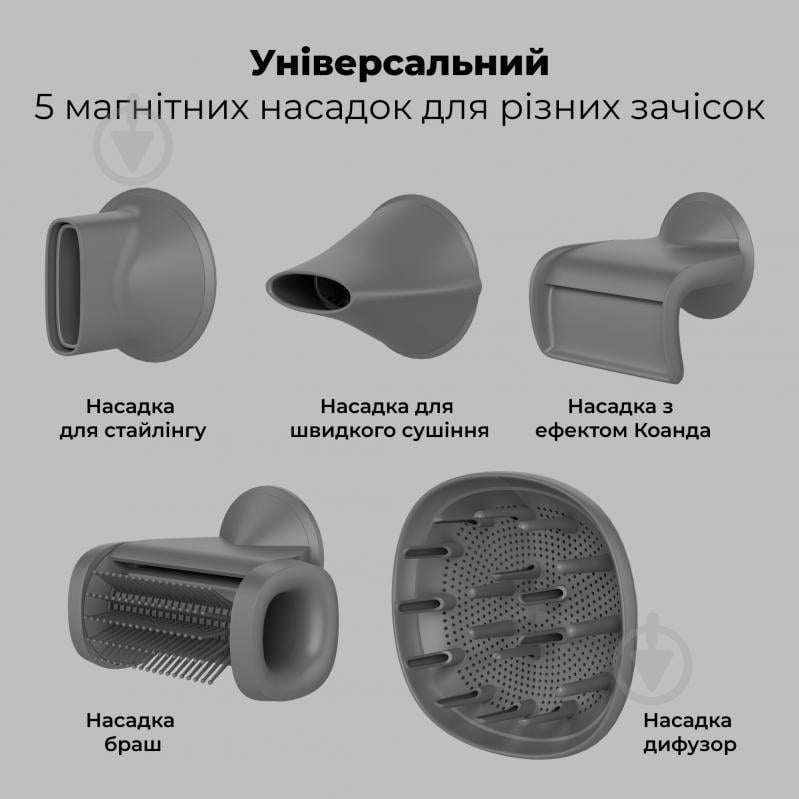 Універсальний
5 магнітних насадок для різних зачісок

Насадка для стайлінгу

Насадка для швидкого сушіння

Насадка з ефектом Коанда

Насадка браш

Насадка дифузор