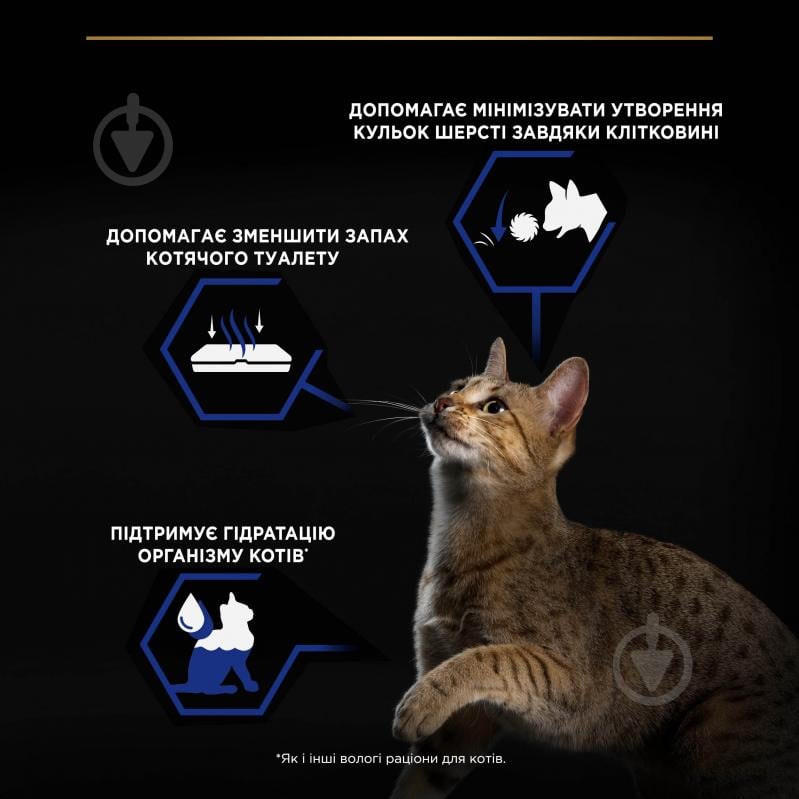 ДОПОМАГАЄ МІНІМІЗУВАТИ УТВОРЕННЯ КУЛЬОК ШЕРСТІ ЗАВДЯКИ КЛІТКОВИНІ

ДОПОМАГАЄ ЗМЕНШИТИ ЗАПАХ КОТЯЧОГО ТУАЛЕТУ

ПІДТРИМУЄ ГІДРАТАЦІЮ ОРГАНІЗМУ КОТІВ*

*Як і інші вологі раціони для котів.