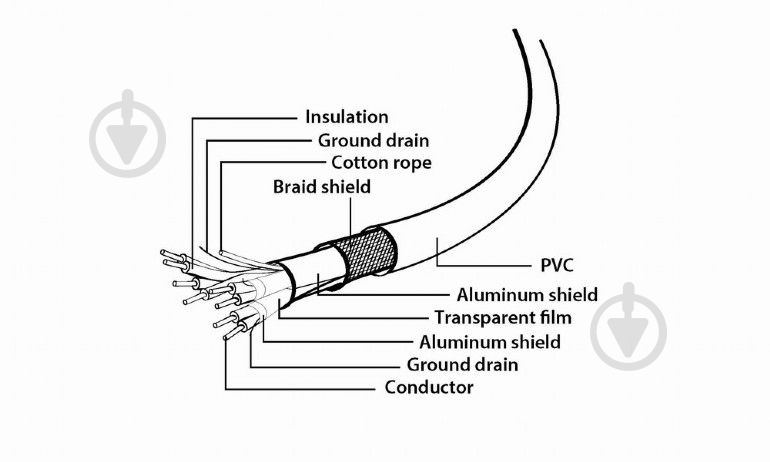 Insulation
Ground drain
Cotton rope
Braid shield
PVC
Aluminum shield
Transparent film
Aluminum shield
Ground drain
Conductor