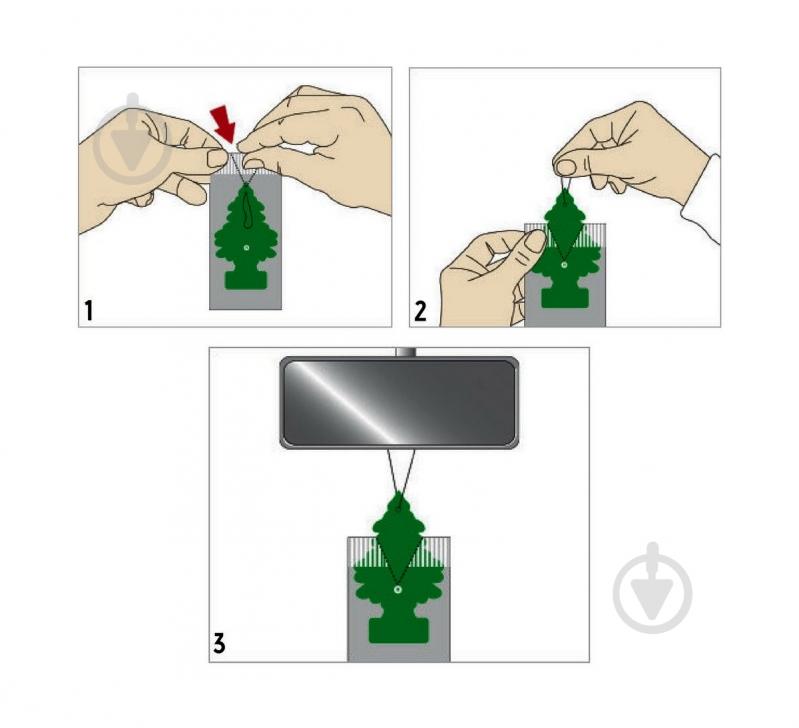 1

2

3