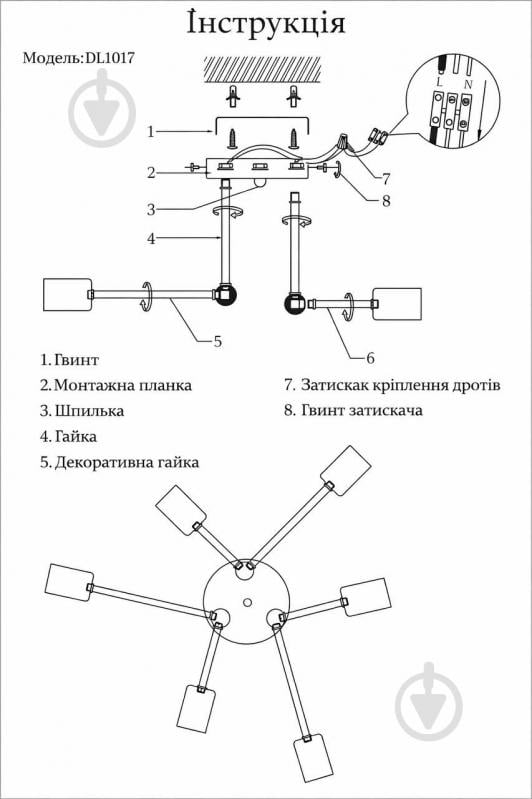 Інструкція

Модель:DL1017

L N

1
2
3
4
5
6
7
8

1. Гвинт
2. Монтажна планка
3. Шпилька
4. Гайка
5. Декоративна гайка

7. Затискак кріплення дротів
8. Гвинт затискача