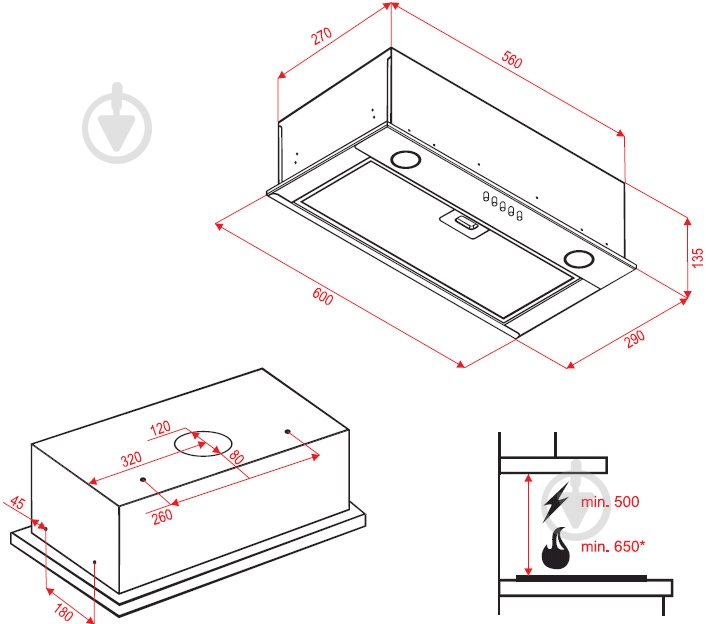 270
560
135
600
290
120
320
80
260
45
180
min. 500
min. 650*