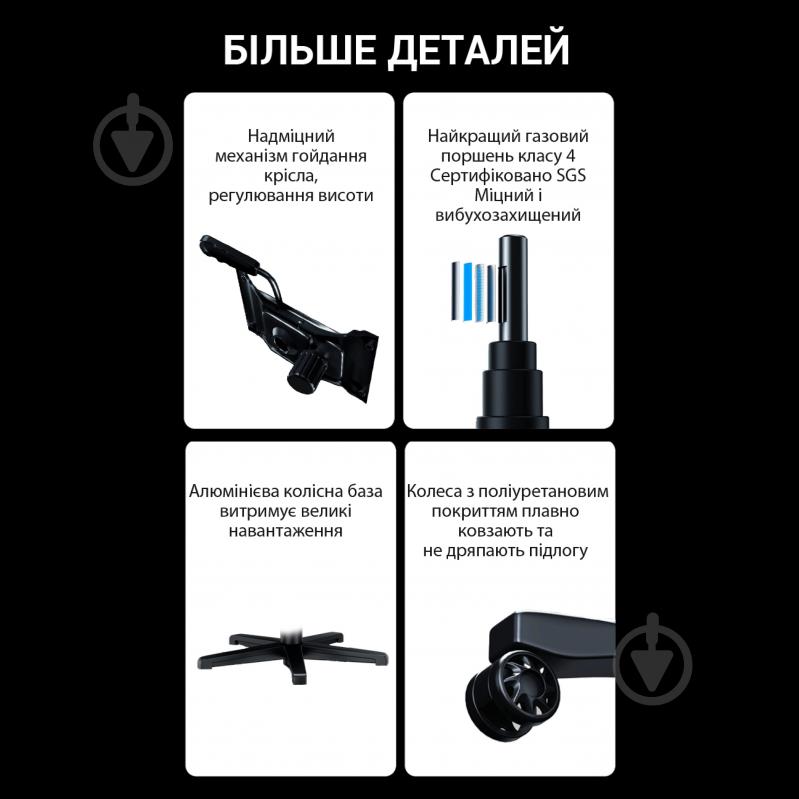 БІЛЬШЕ ДЕТАЛЕЙ

Надміцний механізм гойдання крісла, регулювання висоти

Найкращий газовий поршень класу 4 Сертифіковано SGS Міцний і вибухозахищений

Алюмінієва колісна база витримує великі навантаження

Колеса з поліуретановим покриттям плавно ковзають та не дряпають підлогу