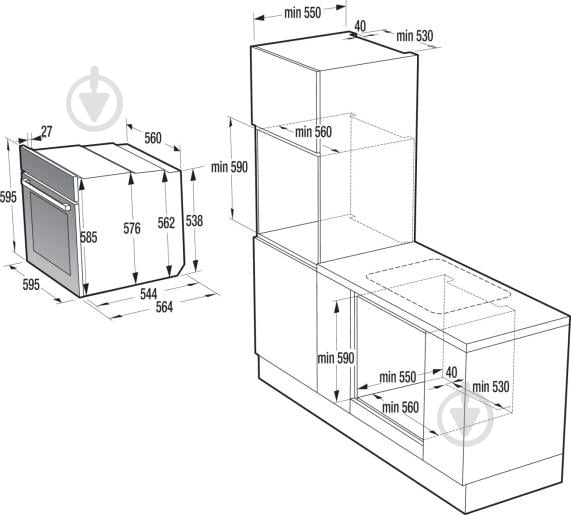 27
560
595
585
576
562
538
595
544
564
min 550
40
min 530
min 560
min 590
min 590
min 550
40
min 530
min 560