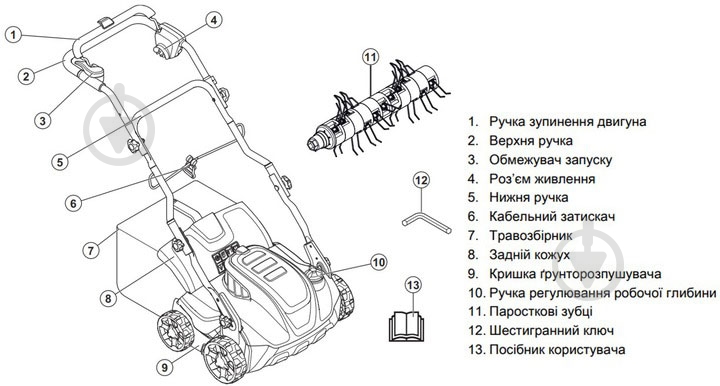 1
2
3
4
5
6
7
8
9
10
11
12
13

1. Ручка зупинення двигуна
2. Верхня ручка
3. Обмежувач запуску
4. Роз'єм живлення
5. Нижня ручка
6. Кабельний затискач
7. Травозбірник
8. Задній кожух
9. Кришка ґрунторозпушувача
10. Ручка регулювання робочої глибини
11. Паросткові зубці
12. Шестигранний ключ
13. Посібник користувача