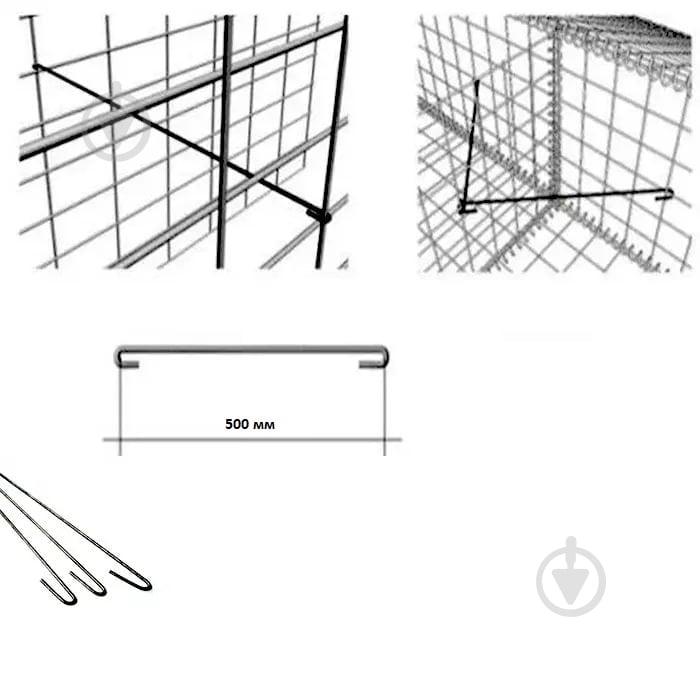 500 мм