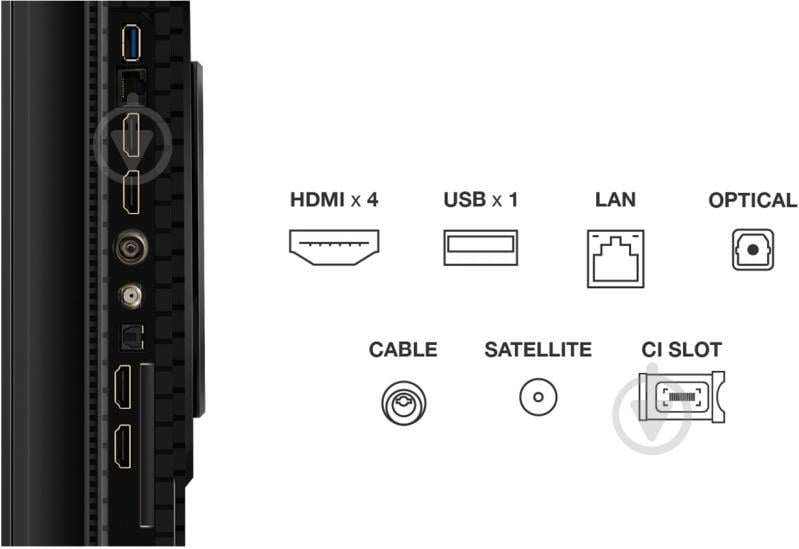 HDMI x 4
USB x 1
LAN
OPTICAL

CABLE
SATELLITE
CI SLOT