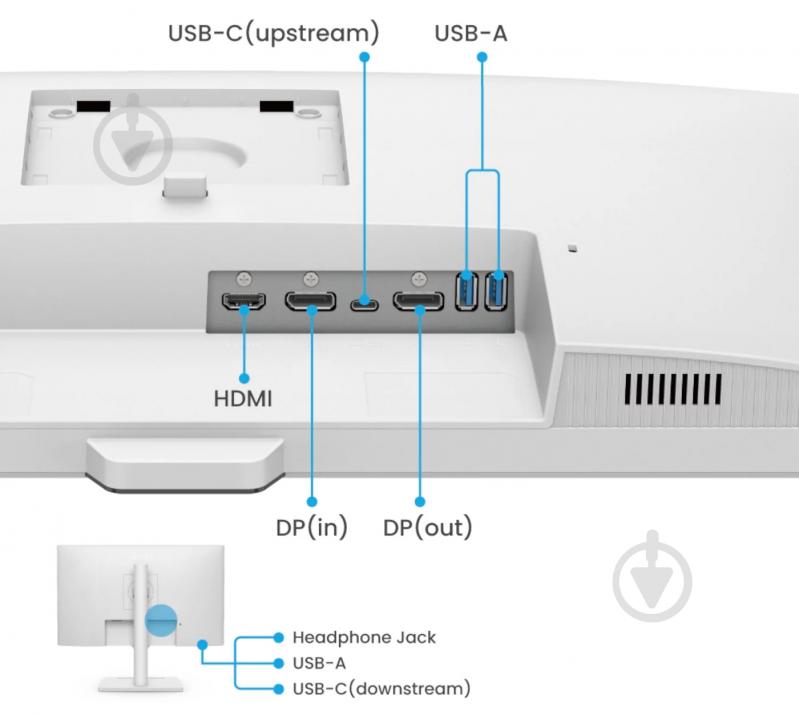 USB-C(upstream)

USB-A

HDMI

DP(in)

DP(out)

Headphone Jack

USB-A

USB-C(downstream)