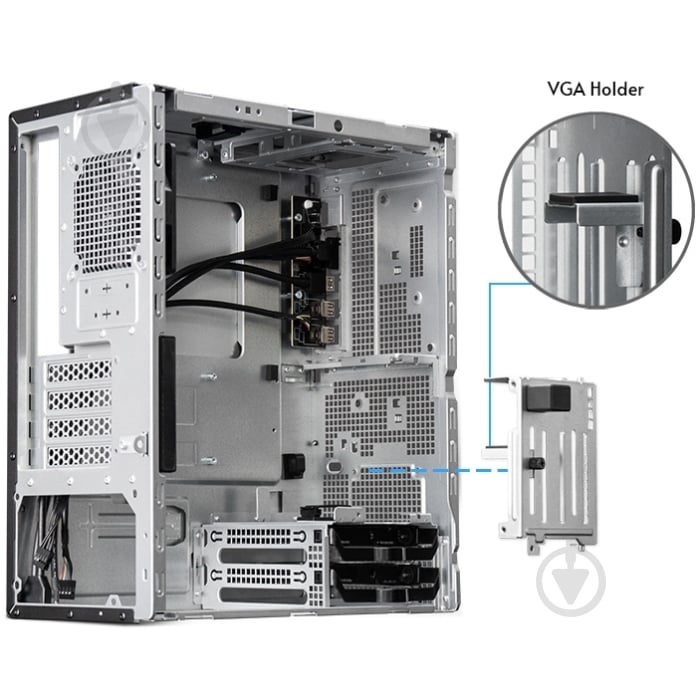 VGA Holder