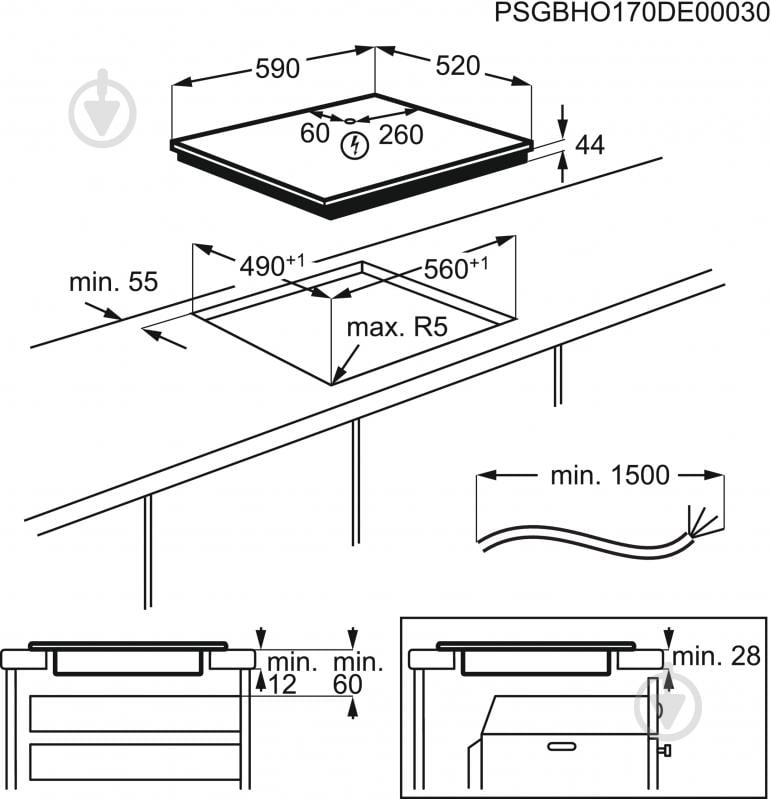 PSGBHO170DE00030

590

520

60

260

44

$490^{+1}$

$560^{+1}$

min. 55

max. R5

min. 1500

min.
12

min.
60

min. 28