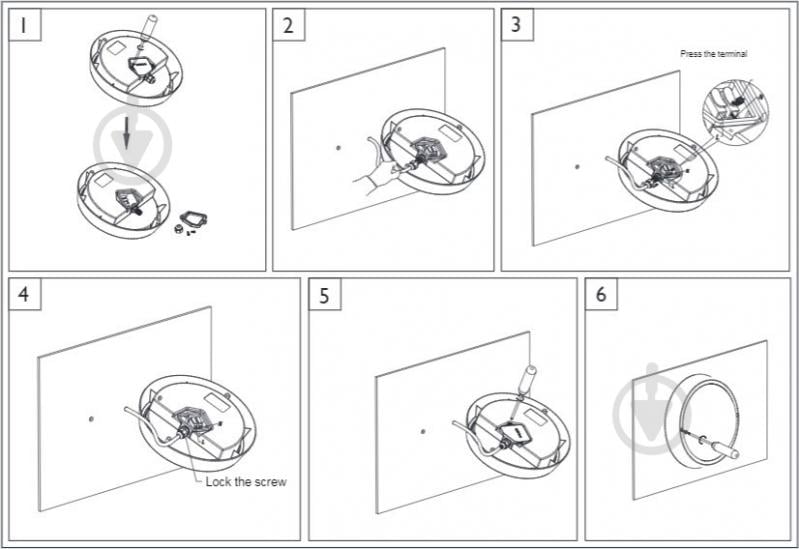 1

2

3

Press the terminal

4

Lock the screw

5

6