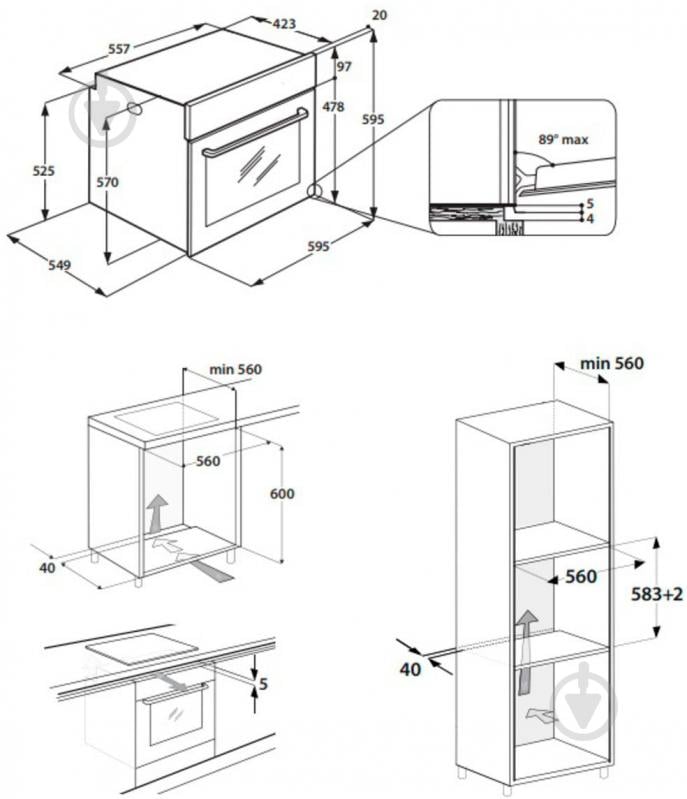 557
423
20
97
478
595
525
570
549
595
89° max
5
4

min 560
560
600
40

5

min 560
560
583+2
40