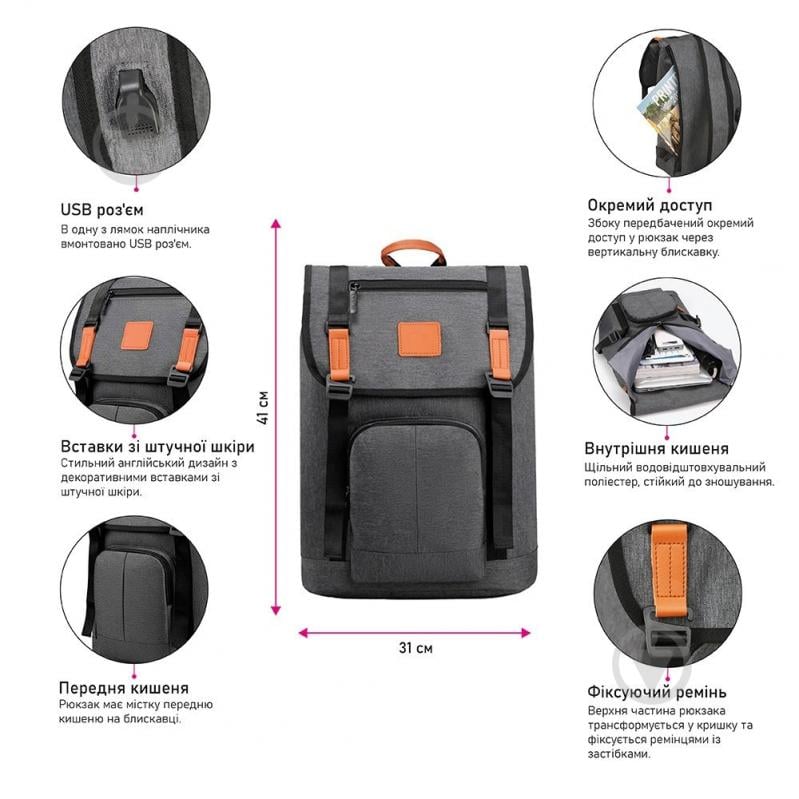 USB роз'єм
В одну з лямок наплічника вмонтовано USB роз'єм.

Вставки зі штучної шкіри
Стильний англійський дизайн з декоративними вставками зі штучної шкіри.

Передня кишеня
Рюкзак має містку передню кишеню на блискавці.

41 см

31 см

Окремий доступ
Збоку передбачений окремий доступ у рюкзак через вертикальну блискавку.

Внутрішня кишеня
Щільний водовідштовхувальний поліестер, стійкий до зношування.

Фіксуючий ремінь
Верхня частина рюкзака трансформується у кришку та фіксується ремінцями із застібками.