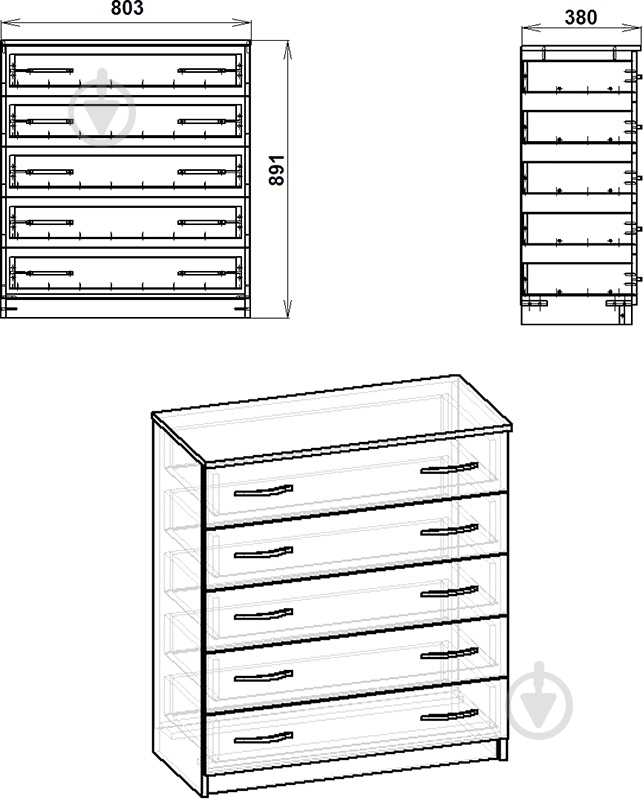 803

891

380