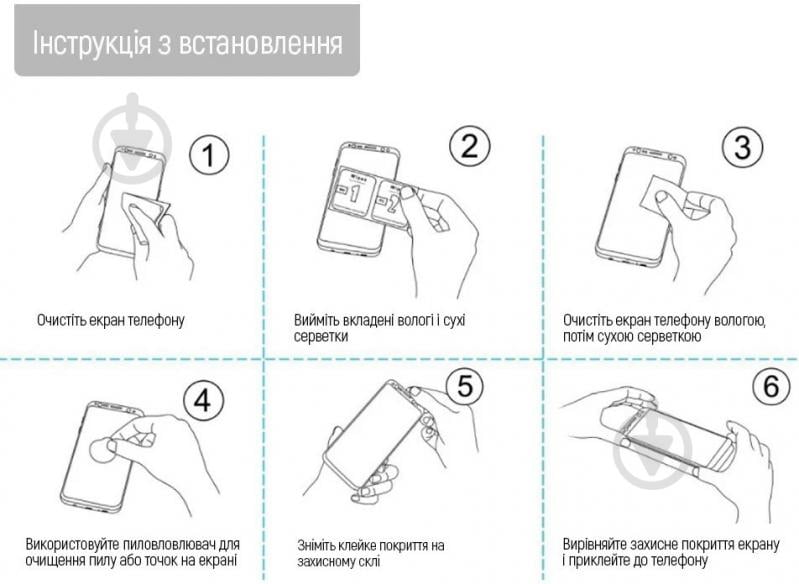 Інструкція з встановлення

1

Очистіть екран телефону

2

1

2

Вийміть вкладені вологі і сухі серветки

3

Очистіть екран телефону вологою, потім сухою серветкою

4

Використовуйте пиловловлювач для очищення пилу або точок на екрані

5

Зніміть клейке покриття на захисному склі

6

Вирівняйте захисне покриття екрану і приклейте до телефону