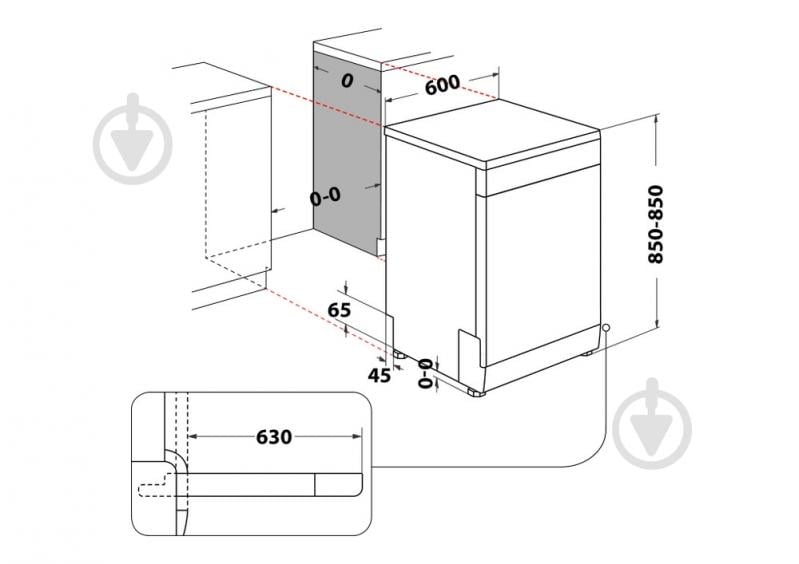 0
600
0-0
850-850
65
45
0-0
630