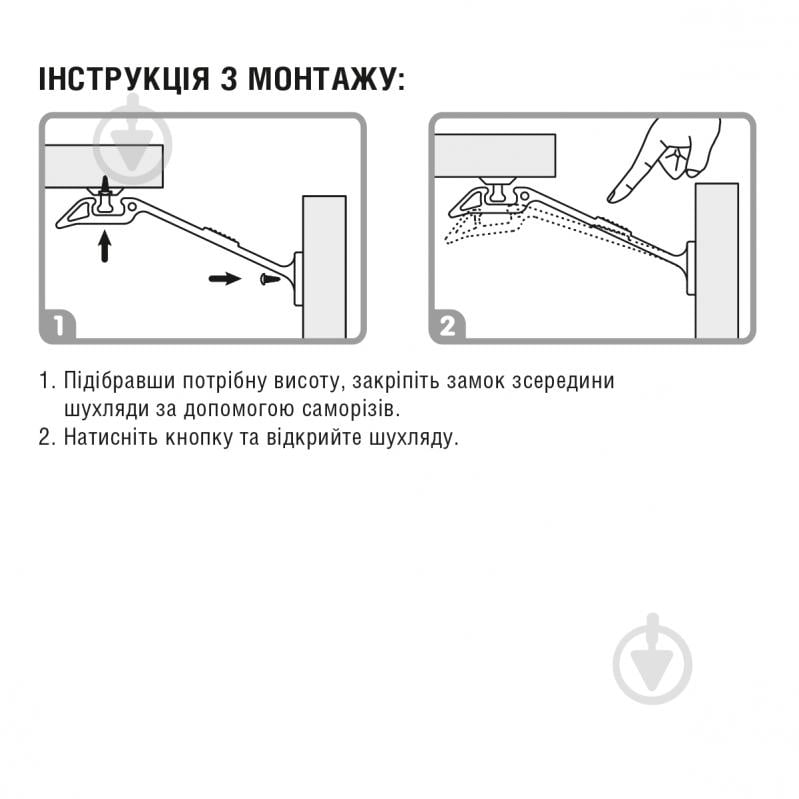 ІНСТРУКЦІЯ З МОНТАЖУ:

1

2

1. Підібравши потрібну висоту, закріпіть замок зсередини шухляди за допомогою саморізів.
2. Натисніть кнопку та відкрийте шухляду.