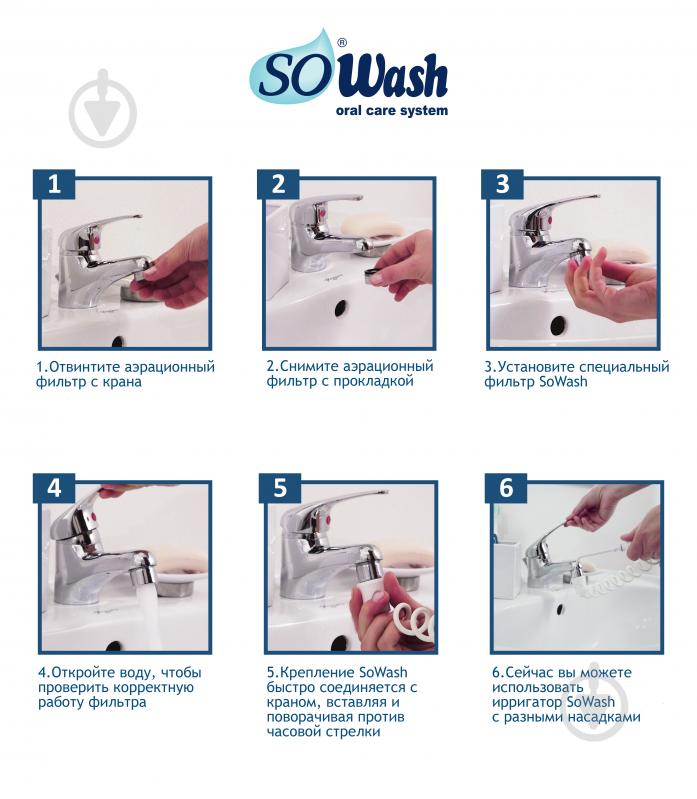 SOWash®
oral care system

1

1.Отвинтите аэрационный фильтр с крана

2

2.Снимите аэрационный фильтр с прокладкой

3

3.Установите специальный фильтр SoWash

4

4.Откройте воду, чтобы проверить корректную работу фильтра

5

5.Крепление SoWash быстро соединяется с краном, вставляя и поворачивая против часовой стрелки

6

6.Сейчас вы можете использовать ирригатор SoWash с разными насадками