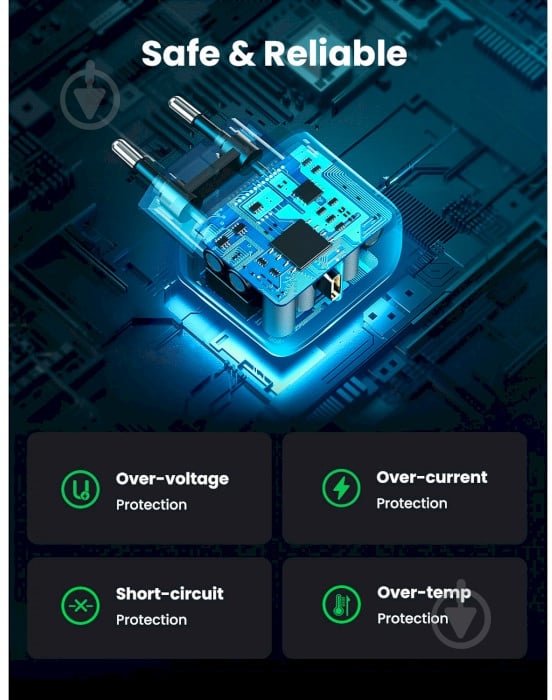 Safe & Reliable

Over-voltage
Protection

Over-current
Protection

Short-circuit
Protection

Over-temp
Protection