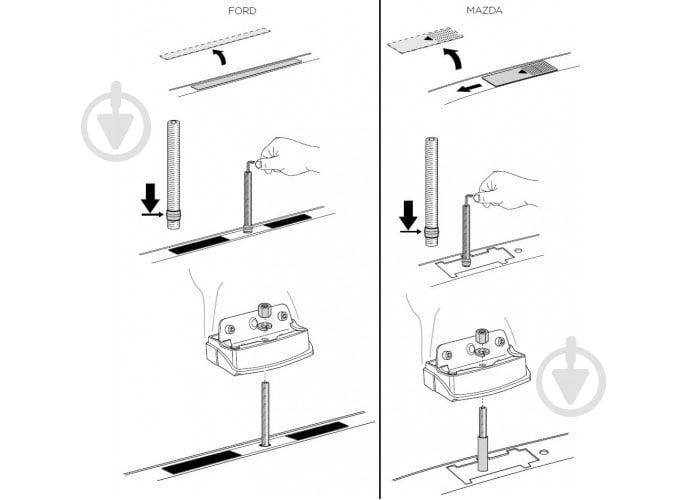 FORD

MAZDA