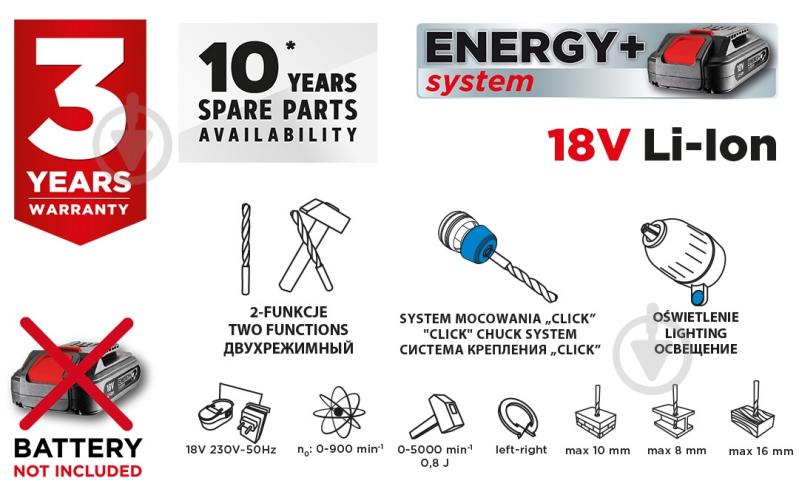 3 YEARS WARRANTY

10* YEARS SPARE PARTS AVAILABILITY

ENERGY+ system

18V Li-Ion

2-FUNKCJE
TWO FUNCTIONS
ДВУХРЕЖИМНЫЙ

SYSTEM MOCOWANIA „CLICK"
"CLICK" CHUCK SYSTEM
СИСТЕМА КРЕПЛЕНИЯ „CLICK"

OŚWIETLENIE
LIGHTING
ОСВЕЩЕНИЕ

BATTERY
NOT INCLUDED

18V 230V~50Hz

$n_0$: 0-900 min$^{-1}$

0-5000 min$^{-1}$
0,8 J

left-right

max 10 mm

max 8 mm

max 16 mm