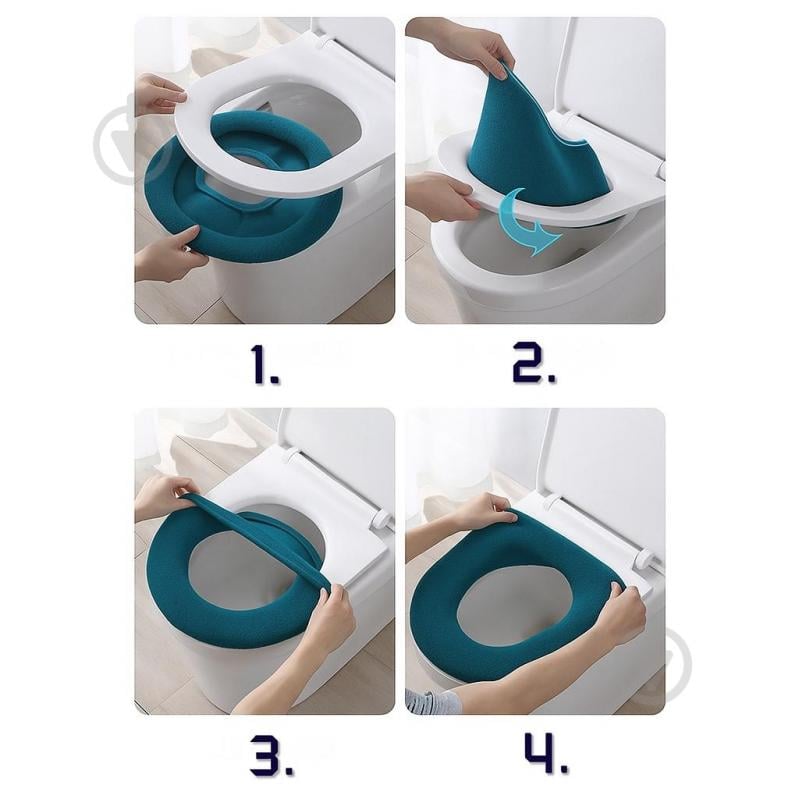 1.

2.

3.

4.