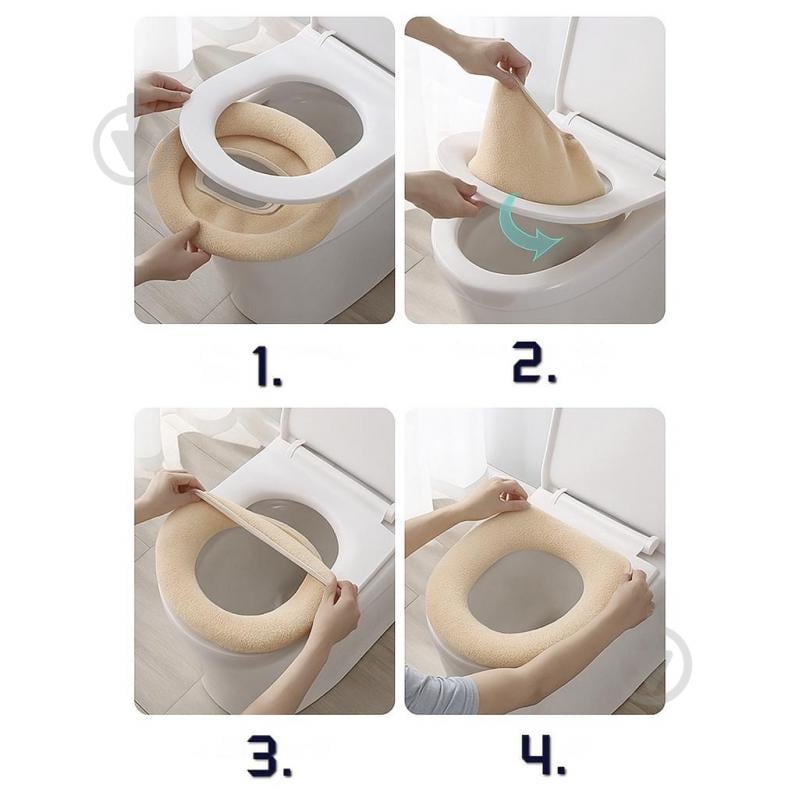 1.

2.

3.

4.