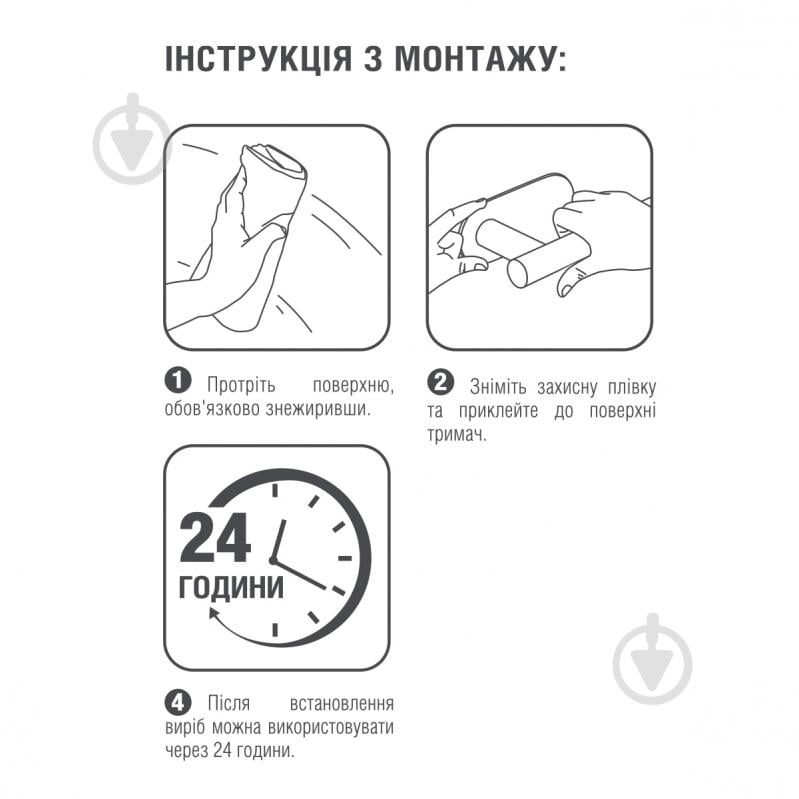 ІНСТРУКЦІЯ З МОНТАЖУ:

1 Протріть поверхню, обов'язково знежиривши.

2 Зніміть захисну плівку та приклейте до поверхні тримач.

24 ГОДИНИ

4 Після встановлення виріб можна використовувати через 24 години.