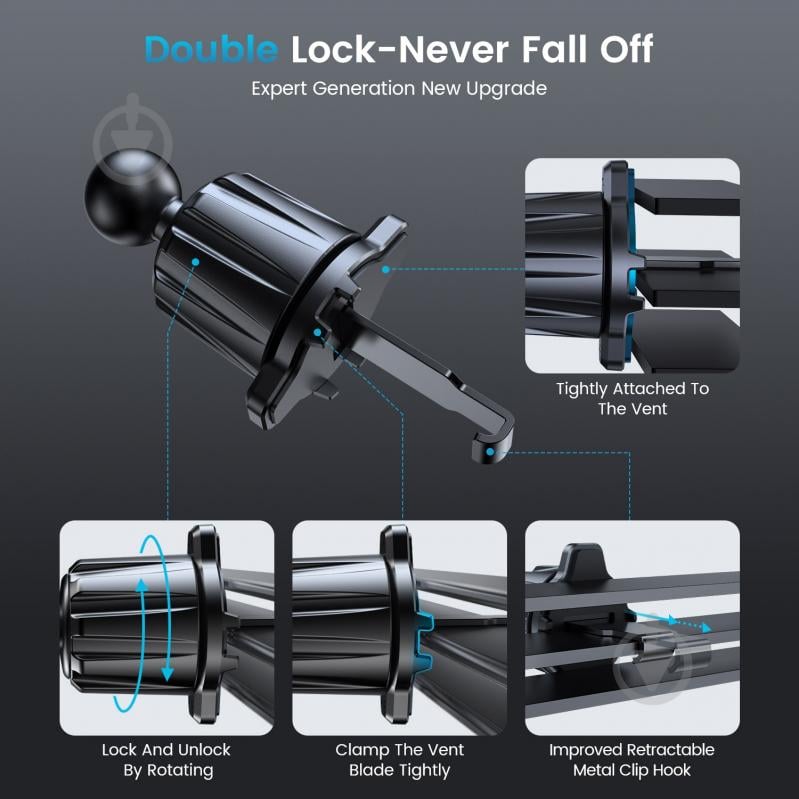 Double Lock-Never Fall Off
Expert Generation New Upgrade

Tightly Attached To The Vent

Lock And Unlock By Rotating

Clamp The Vent Blade Tightly

Improved Retractable Metal Clip Hook