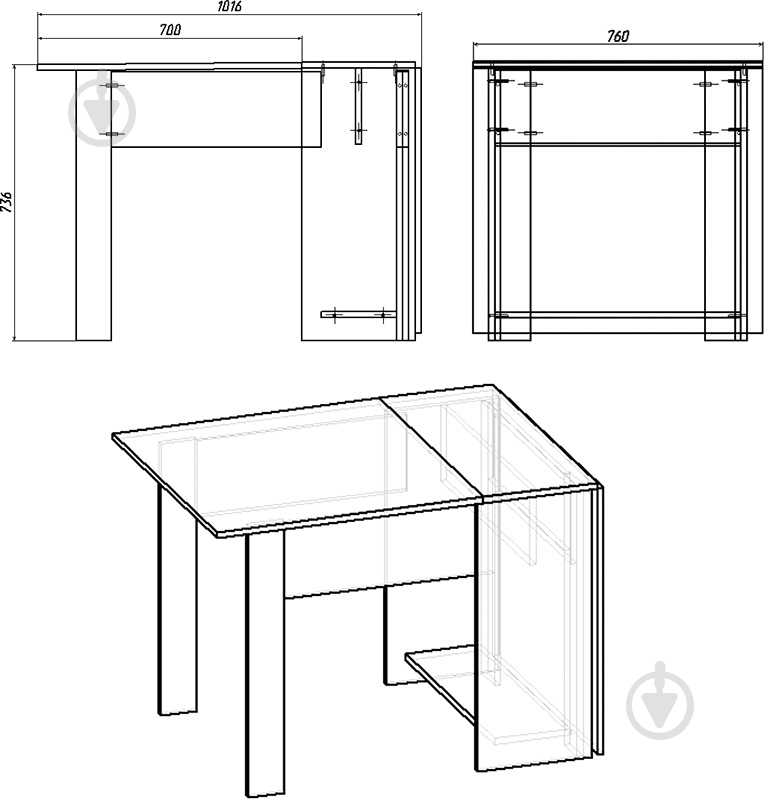 1016
700
760
736