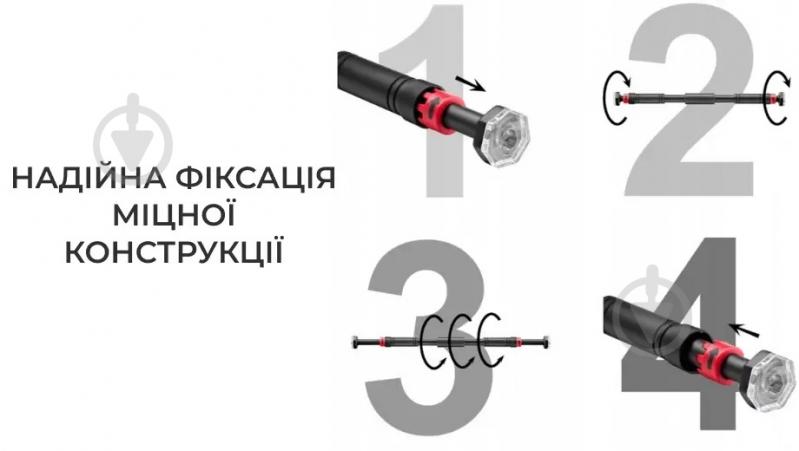 НАДІЙНА ФІКСАЦІЯ МІЦНОЇ КОНСТРУКЦІЇ

1

2

3

4