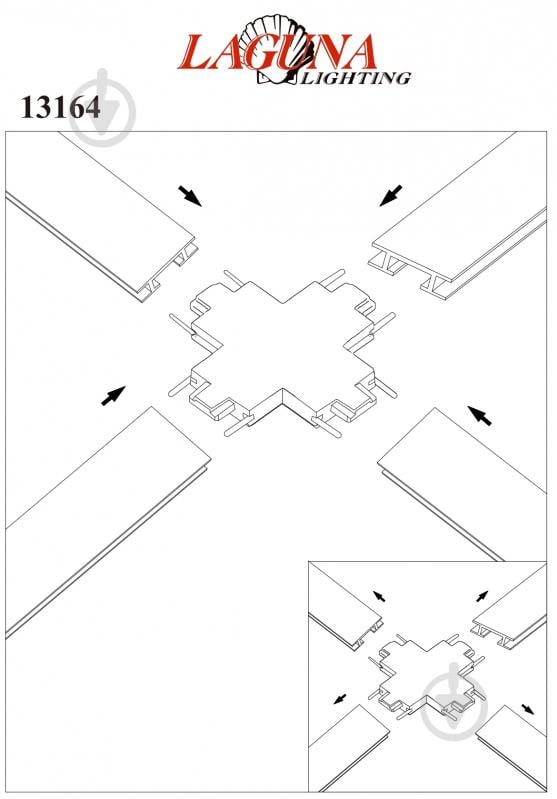 LAGUNA
LIGHTING

13164