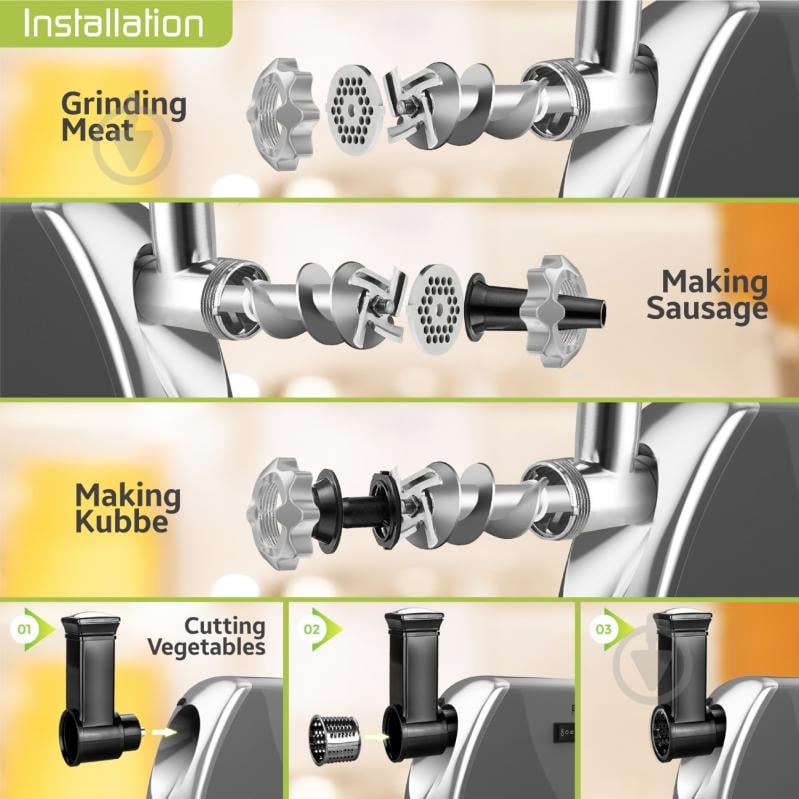 Installation

Grinding Meat

Making Sausage

Making Kubbe

01

Cutting Vegetables

02

03