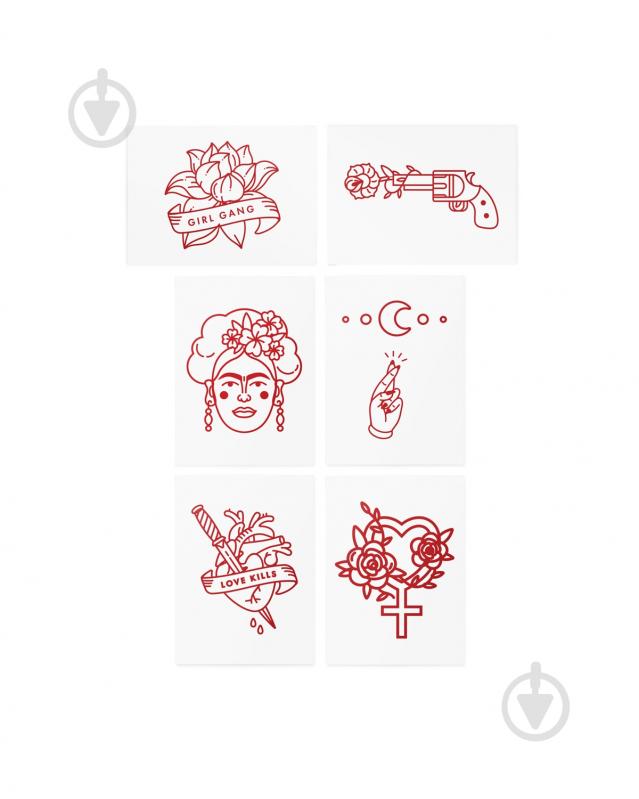 GIRL GANG

LOVE KILLS