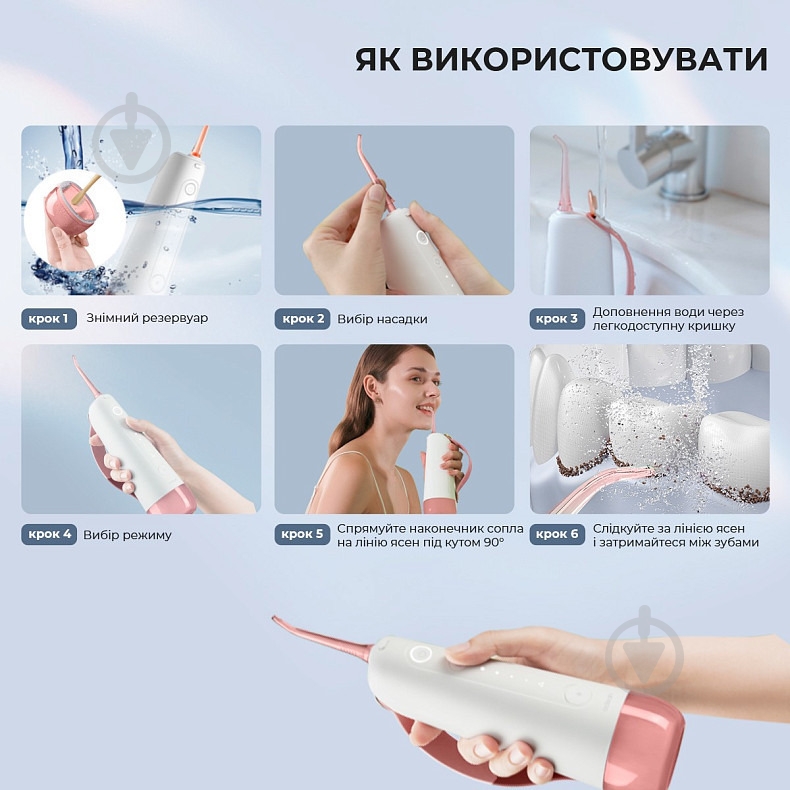 ЯК ВИКОРИСТОВУВАТИ

крок 1 Знімний резервуар

крок 2 Вибір насадки

крок 3 Доповнення води через легкодоступну кришку

крок 4 Вибір режиму

крок 5 Спрямуйте наконечник сопла на лінію ясен під кутом 90°

крок 6 Слідкуйте за лінією ясен і затримайтеся між зубами