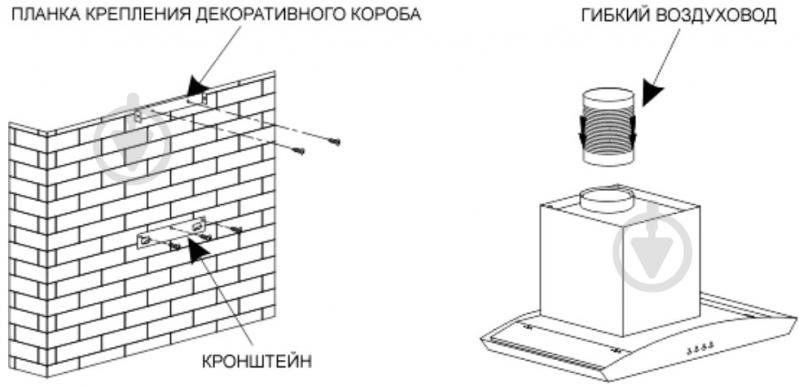 ПЛАНКА КРЕПЛЕНИЯ ДЕКОРАТИВНОГО КОРОБА

ГИБКИЙ ВОЗДУХОВОД

КРОНШТЕЙН