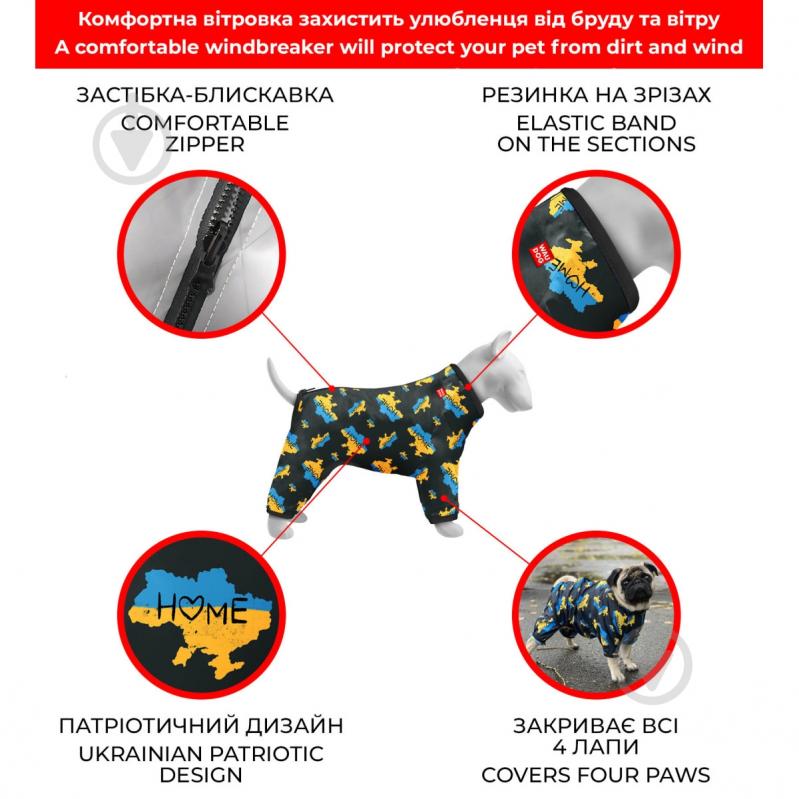 Комфортна вітровка захистить улюбленця від бруду та вітру
A comfortable windbreaker will protect your pet from dirt and wind

ЗАСТІБКА-БЛИСКАВКА
COMFORTABLE ZIPPER

РЕЗИНКА НА ЗРІЗАХ
ELASTIC BAND ON THE SECTIONS

WAU DOG

HOME

HOME

ПАТРІОТИЧНИЙ ДИЗАЙН
UKRAINIAN PATRIOTIC DESIGN

ЗАКРИВАЄ ВСІ 4 ЛАПИ
COVERS FOUR PAWS