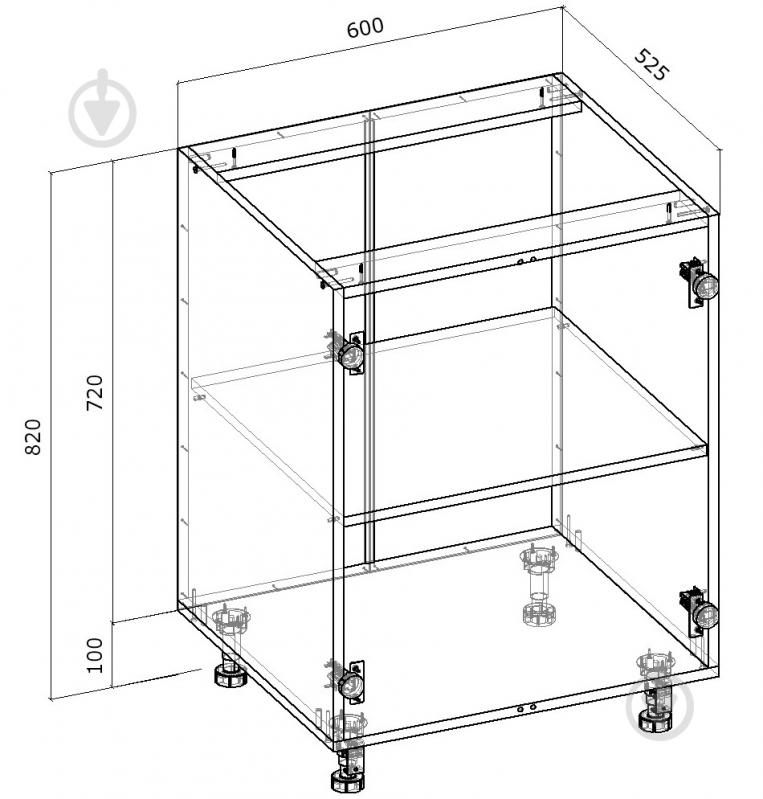 600
525
820
720
100