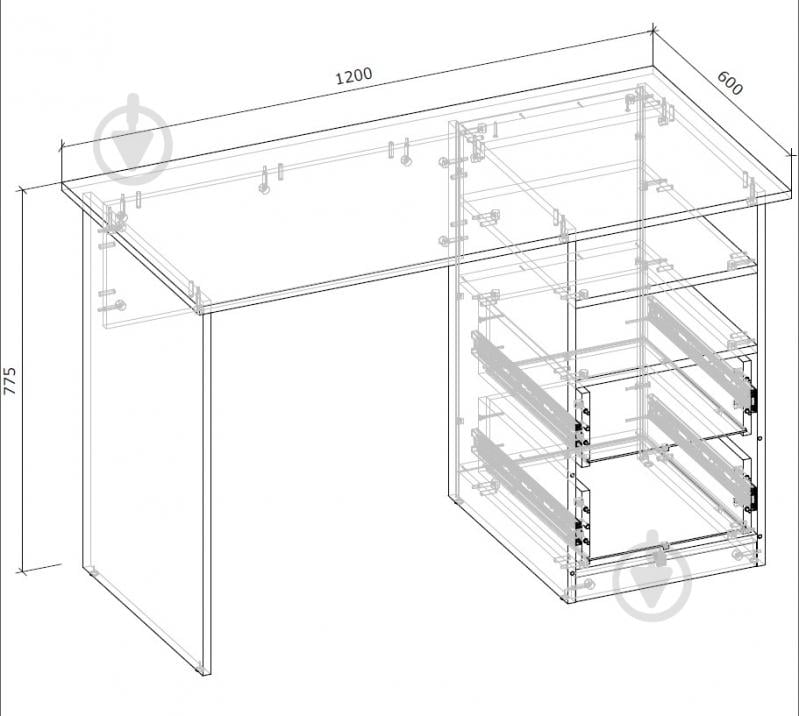 1200
600
775