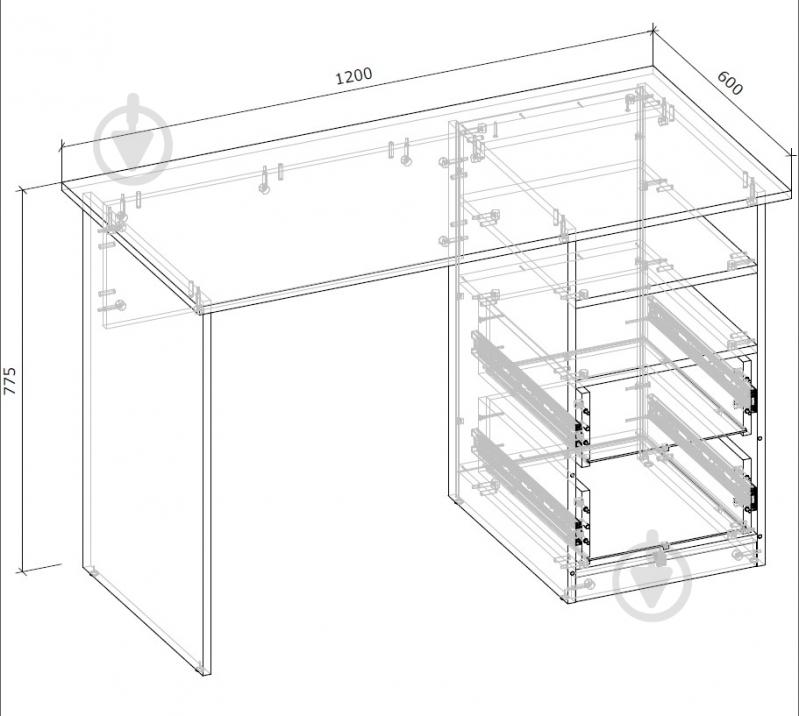 1200
600
775